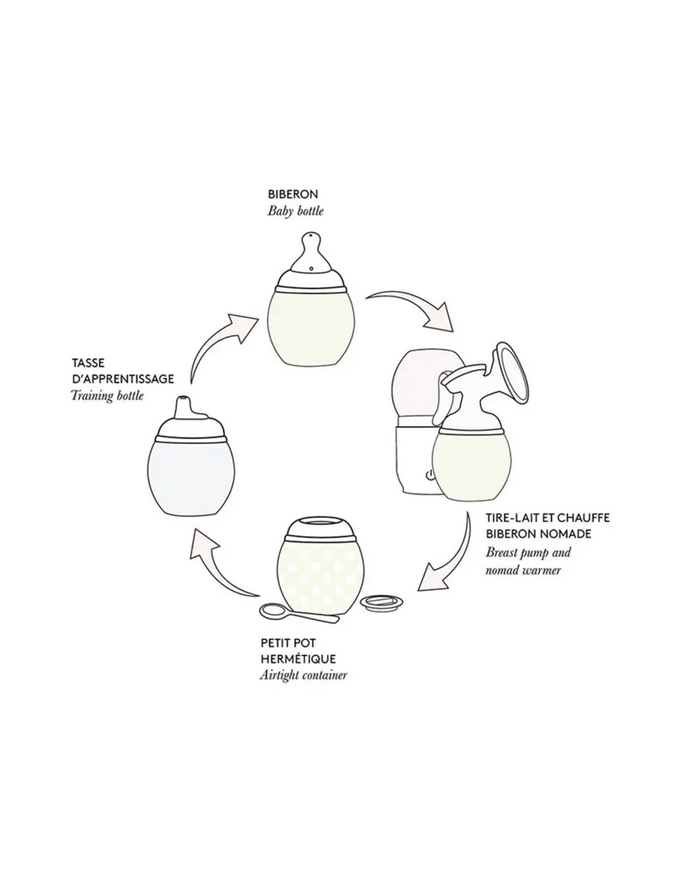 BIBERON
Baby bottle

TIRE-LAIT ET CHAUFFE BIBERON NOMADE
Breast pump and nomad warmer

PETIT POT HERMÉTIQUE
Airtight container

TASSE D'APPRENTISSAGE
Training bottle