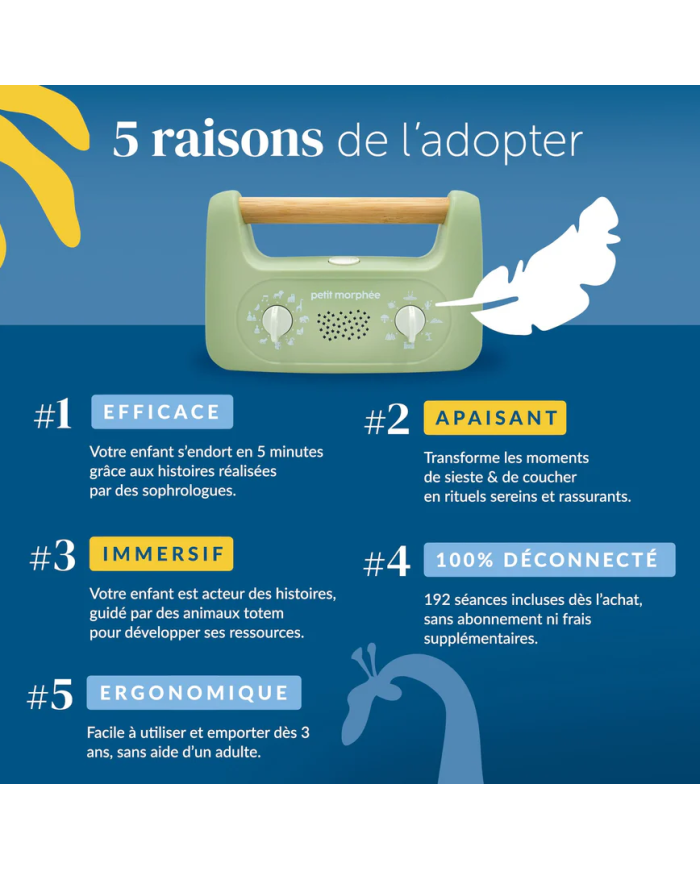 5 raisons de l'adopter

petit morphée

#1 EFFICACE

Votre enfant s'endort en 5 minutes grâce aux histoires réalisées par des sophrologues.

#2 APAISANT

Transforme les moments de sieste & de coucher en rituels sereins et rassurants.

#3 IMMERSIF

Votre enfant est acteur des histoires, guidé par des animaux totem pour développer ses ressources.

#4 100% DÉCONNECTÉ

192 séances incluses dès l'achat, sans abonnement ni frais supplémentaires.

#5 ERGONOMIQUE

Facile à utiliser et emporter dès 3 ans, sans aide d'un adulte.