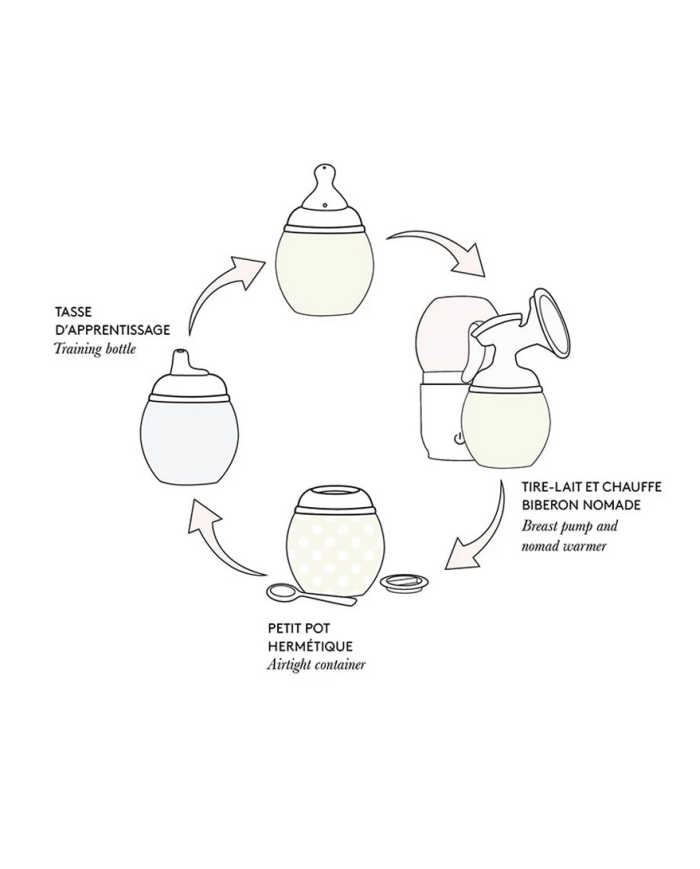 TASSE D'APPRENTISSAGE
Training bottle

TIRE-LAIT ET CHAUFFE BIBERON NOMADE
Breast pump and nomad warmer

PETIT POT HERMÉTIQUE
Airtight container