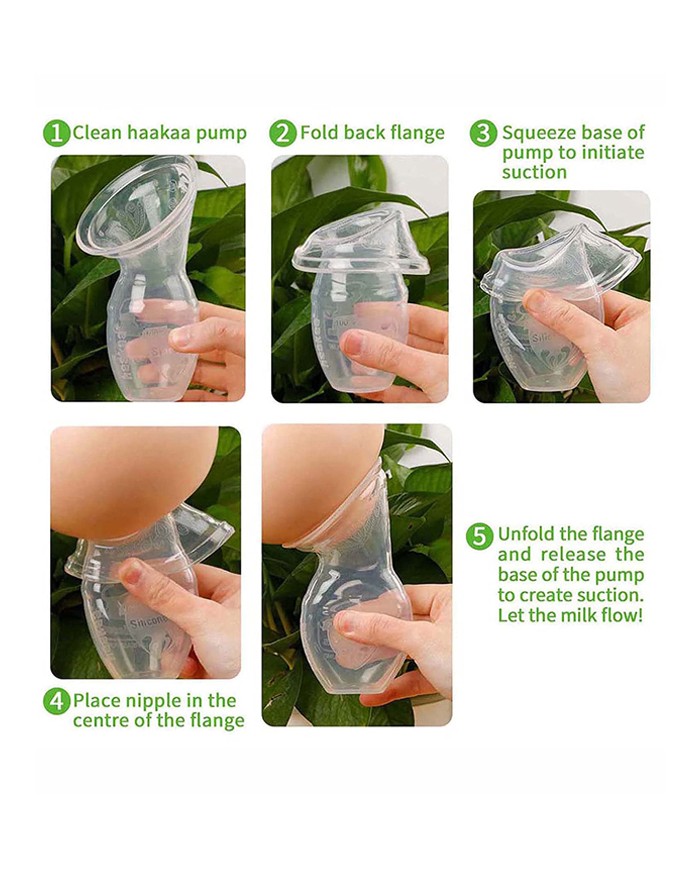 1 Clean haakaa pump

2 Fold back flange

3 Squeeze base of pump to initiate suction

4 Place nipple in the centre of the flange

5 Unfold the flange and release the base of the pump to create suction. Let the milk flow!